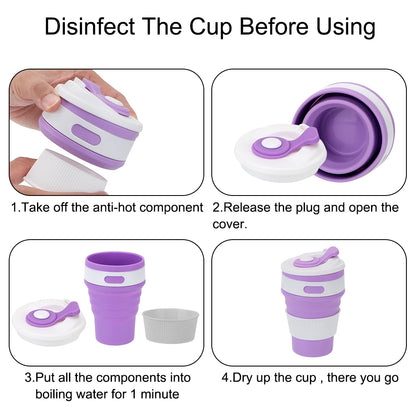 Disinfect The Cup Before Using

1.Take off the anti-hot component

2.Release the plug and open the cover.

3.Put all the components into boiling water for 1 minute

4.Dry up the cup , there you go