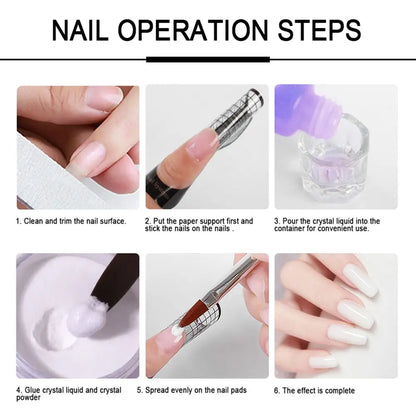 NAIL OPERATION STEPS

1. Clean and trim the nail surface.

2. Put the paper support first and stick the nails on the nails .

3. Pour the crystal liquid into the container for convenient use.

4. Glue crystal liquid and crystal powder

5. Spread evenly on the nail pads

6. The effect is complete