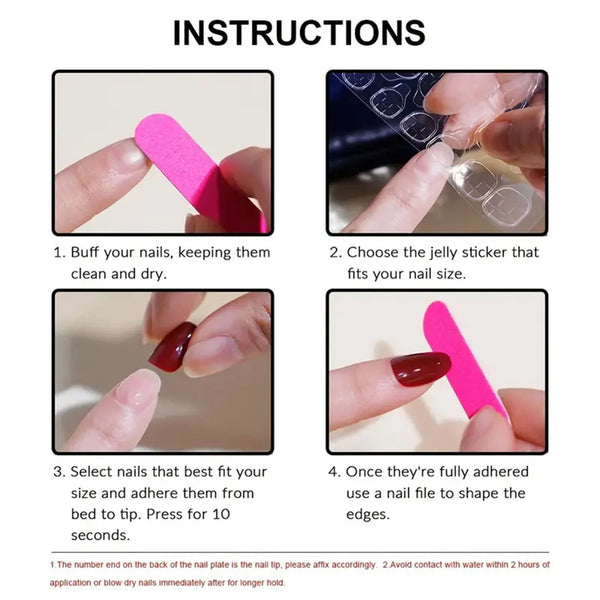 INSTRUCTIONS

1. Buff your nails, keeping them clean and dry.

2. Choose the jelly sticker that fits your nail size.

3. Select nails that best fit your size and adhere them from bed to tip. Press for 10 seconds.

4. Once they're fully adhered use a nail file to shape the edges.

1.The number end on the back of the nail plate is the nail tip, please affix accordingly. 2.Avoid contact with water within 2 hours of application or blow dry nails immediately after for longer hold.