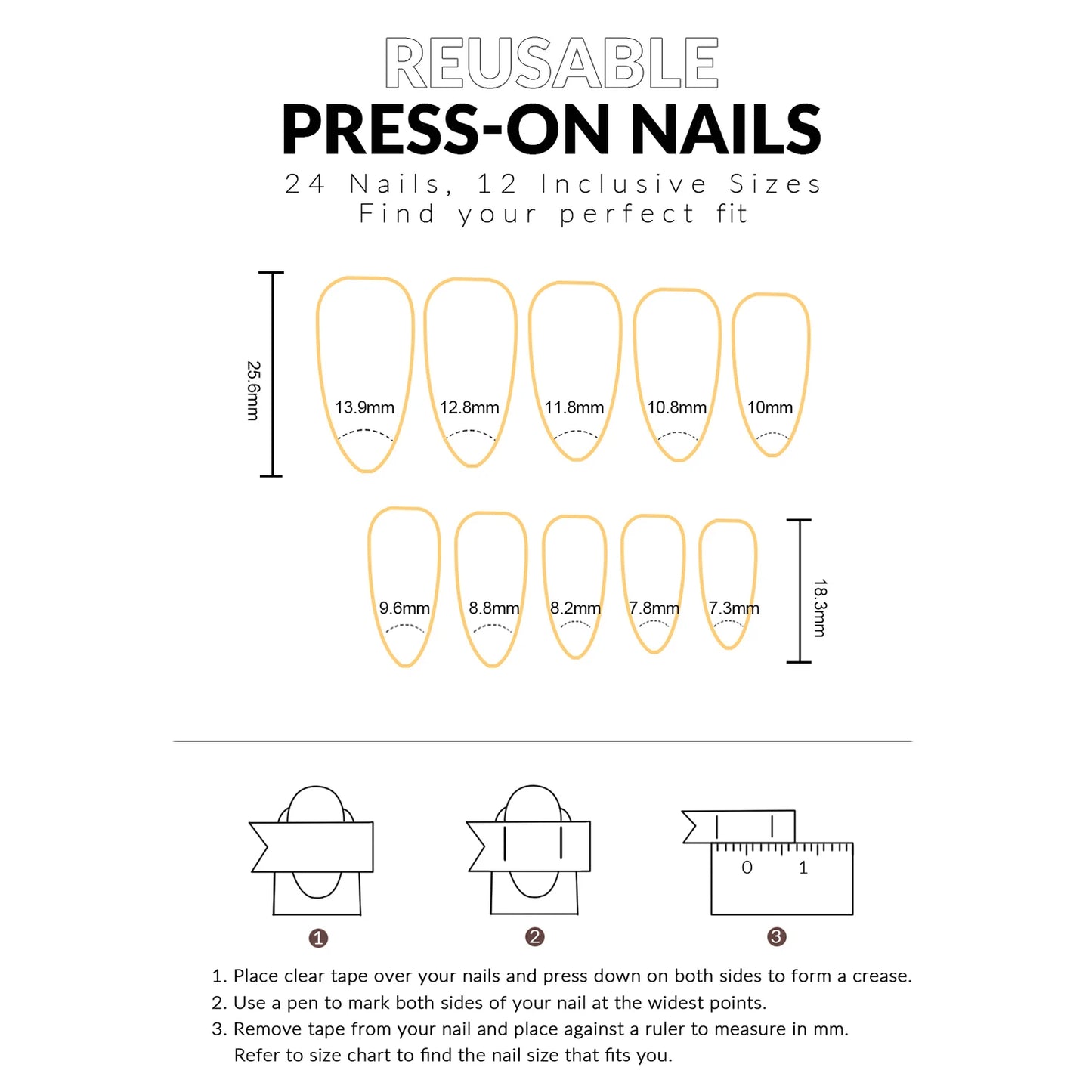 REUSABLE
PRESS-ON NAILS
24 Nails, 12 Inclusive Sizes
Find your perfect fit

25.6mm

13.9mm 12.8mm 11.8mm 10.8mm 10mm

9.6mm 8.8mm 8.2mm 7.8mm 7.3mm

18.3mm

0 1

1 2 3

1. Place clear tape over your nails and press down on both sides to form a crease.
2. Use a pen to mark both sides of your nail at the widest points.
3. Remove tape from your nail and place against a ruler to measure in mm. Refer to size chart to find the nail size that fits you.