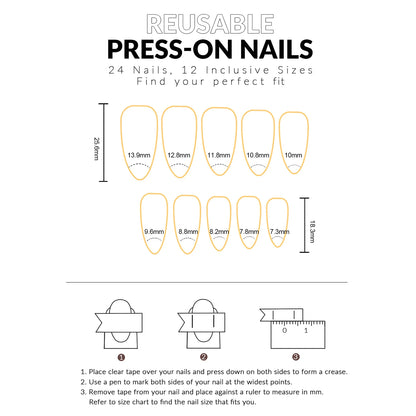 REUSABLE
PRESS-ON NAILS
24 Nails, 12 Inclusive Sizes
Find your perfect fit

25.6mm
13.9mm 12.8mm 11.8mm 10.8mm 10mm

9.6mm 8.8mm 8.2mm 7.8mm 7.3mm
18.3mm

0 1

1 2 3

1. Place clear tape over your nails and press down on both sides to form a crease.
2. Use a pen to mark both sides of your nail at the widest points.
3. Remove tape from your nail and place against a ruler to measure in mm. Refer to size chart to find the nail size that fits you.