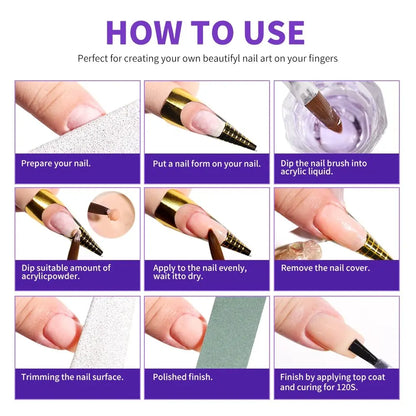 HOW TO USE

Perfect for creating your own beautifyl nail art on your fingers

Prepare your nail.

Put a nail form on your nail.

Dip the nail brush into acrylic liquid.

Dip suitable amount of acrylicpowder.

Apply to the nail evenly, wait itto dry.

Remove the nail cover.

Trimming the nail surface.

Polished finish.

Finish by applying top coat and curing for 120S.