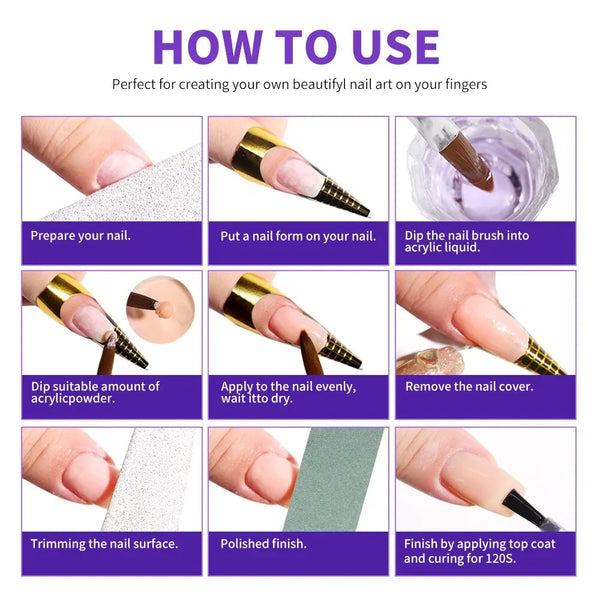 HOW TO USE

Perfect for creating your own beautifyl nail art on your fingers

Prepare your nail.

Put a nail form on your nail.

Dip the nail brush into acrylic liquid.

Dip suitable amount of acrylicpowder.

Apply to the nail evenly, wait itto dry.

Remove the nail cover.

Trimming the nail surface.

Polished finish.

Finish by applying top coat and curing for 120S.